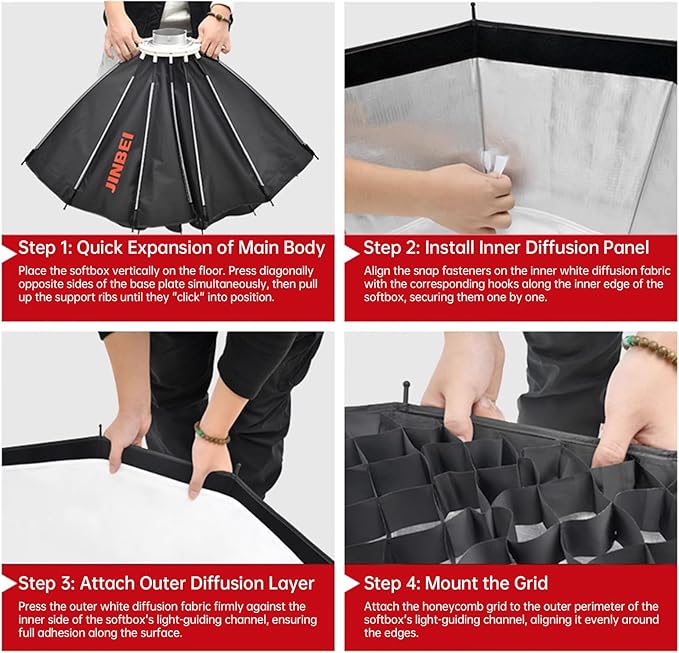 JINBEI

Step 1: Quick Expansion of Main Body
Place the softbox vertically on the floor. Press diagonally opposite sides of the base plate simultaneously, then pull up the support ribs until they "click" into position.

Step 2: Install Inner Diffusion Panel
Align the snap fasteners on the inner white diffusion fabric with the corresponding hooks along the inner edge of the softbox, securing them one by one.

Step 3: Attach Outer Diffusion Layer
Press the outer white diffusion fabric firmly against the inner side of the softbox's light-guiding channel, ensuring full adhesion along the surface.

Step 4: Mount the Grid
Attach the honeycomb grid to the outer perimeter of the softbox's light-guiding channel, aligning it evenly around the edges.