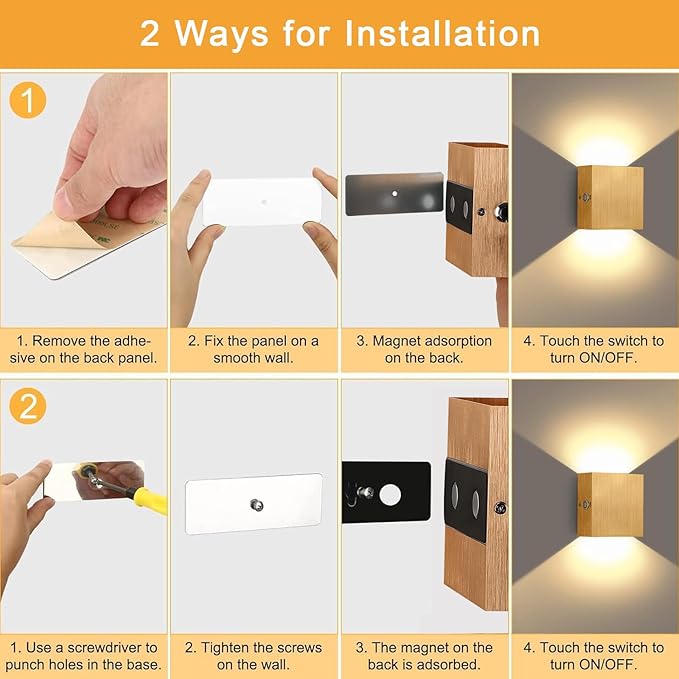 2 Ways for Installation

1

1. Remove the adhesive on the back panel.

2. Fix the panel on a smooth wall.

3. Magnet adsorption on the back.

4. Touch the switch to turn ON/OFF.

2

1. Use a screwdriver to punch holes in the base.

2. Tighten the screws on the wall.

3. The magnet on the back is adsorbed.

4. Touch the switch to turn ON/OFF.