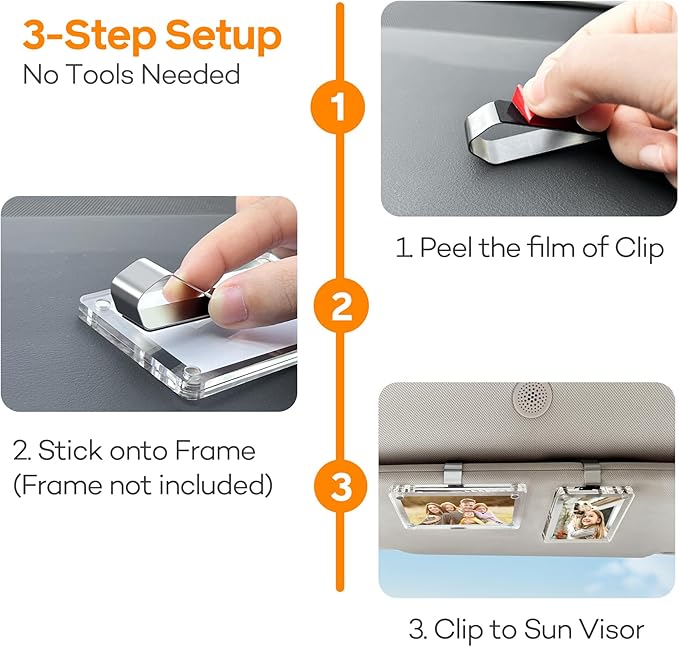 3-Step Setup
No Tools Needed

1

1. Peel the film of Clip

2

2. Stick onto Frame
(Frame not included)

3

3. Clip to Sun Visor