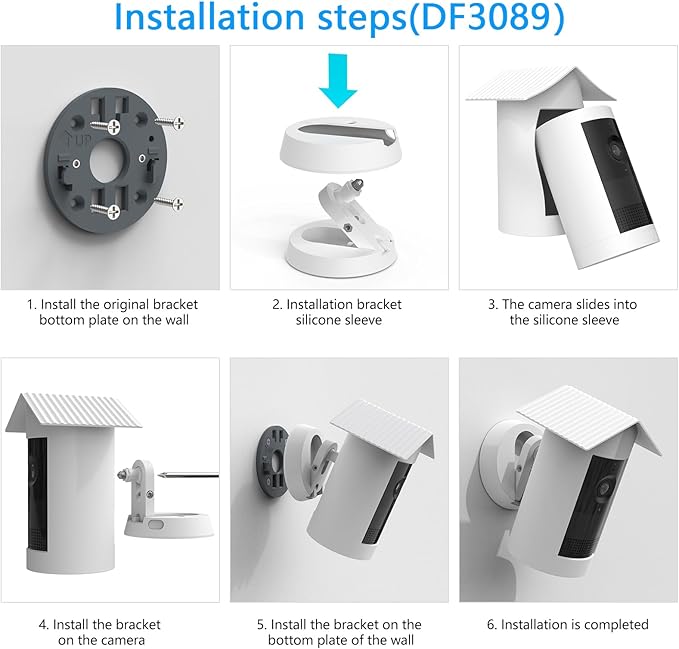 Installation steps(DF3089)

↑UP

1. Install the original bracket bottom plate on the wall

2. Installation bracket silicone sleeve

3. The camera slides into the silicone sleeve

4. Install the bracket on the camera

5. Install the bracket on the bottom plate of the wall

6. Installation is completed