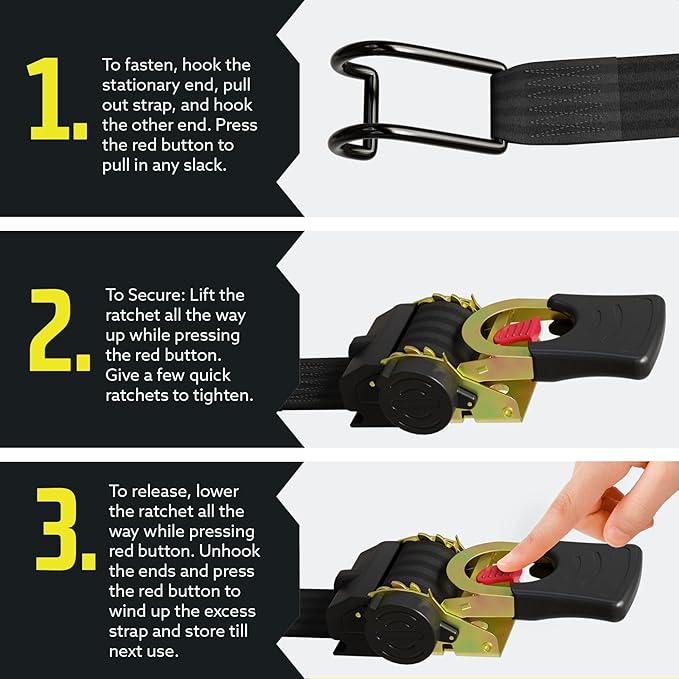 1.

To fasten, hook the stationary end, pull out strap, and hook the other end. Press the red button to pull in any slack.

2.

To Secure: Lift the ratchet all the way up while pressing the red button. Give a few quick ratchets to tighten.

3.

To release, lower the ratchet all the way while pressing red button. Unhook the ends and press the red button to wind up the excess strap and store till next use.