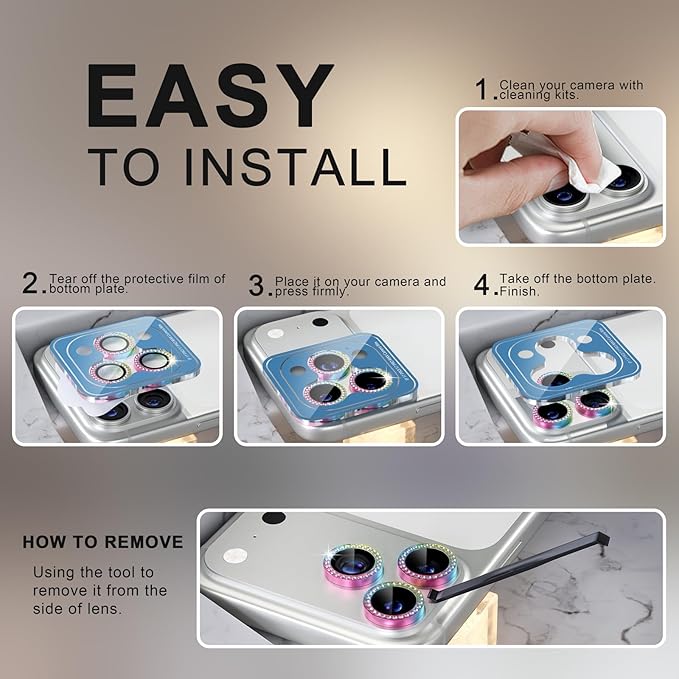 EASY
TO INSTALL

1. Clean your camera with cleaning kits.

2. Tear off the protective film of bottom plate.

3. Place it on your camera and press firmly.

4. Take off the bottom plate. Finish.

HOW TO REMOVE

Using the tool to remove it from the side of lens.