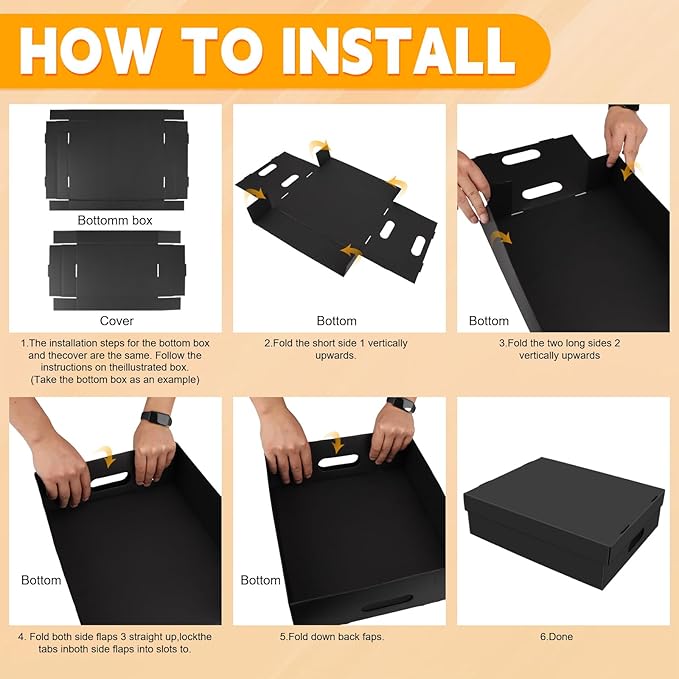 HOW TO INSTALL

Bottomm box

Cover

1.The installation steps for the bottom box and thecover are the same. Follow the instructions on theillustrated box. (Take the bottom box as an example)

Bottom

2.Fold the short side 1 vertically upwards.

Bottom

3.Fold the two long sides 2 vertically upwards

Bottom

4. Fold both side flaps 3 straight up,lockthe tabs inboth side flaps into slots to.

Bottom

5.Fold down back faps.

6.Done