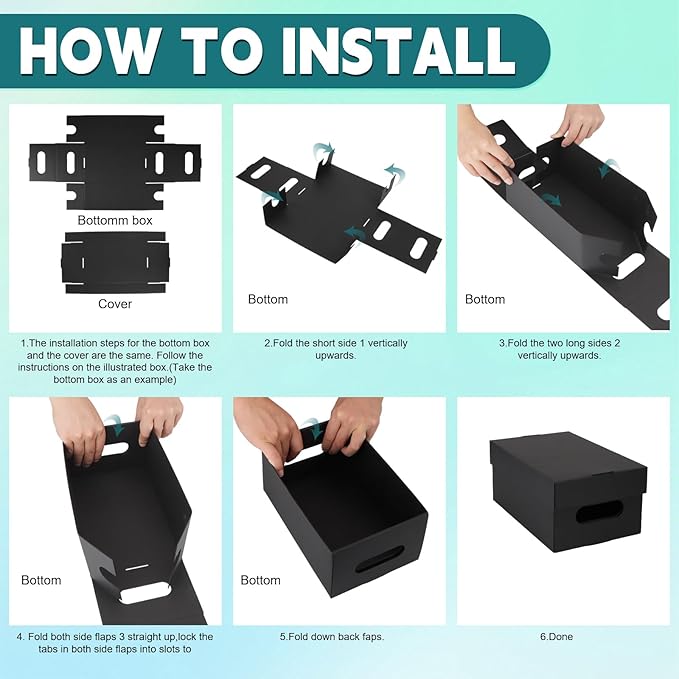 HOW TO INSTALL

Bottomm box

Cover

1.The installation steps for the bottom box and the cover are the same. Follow the instructions on the illustrated box.(Take the bottom box as an example)

Bottom

2.Fold the short side 1 vertically upwards.

Bottom

3.Fold the two long sides 2 vertically upwards.

Bottom

4. Fold both side flaps 3 straight up,lock the tabs in both side flaps into slots to

Bottom

5.Fold down back faps.

6.Done