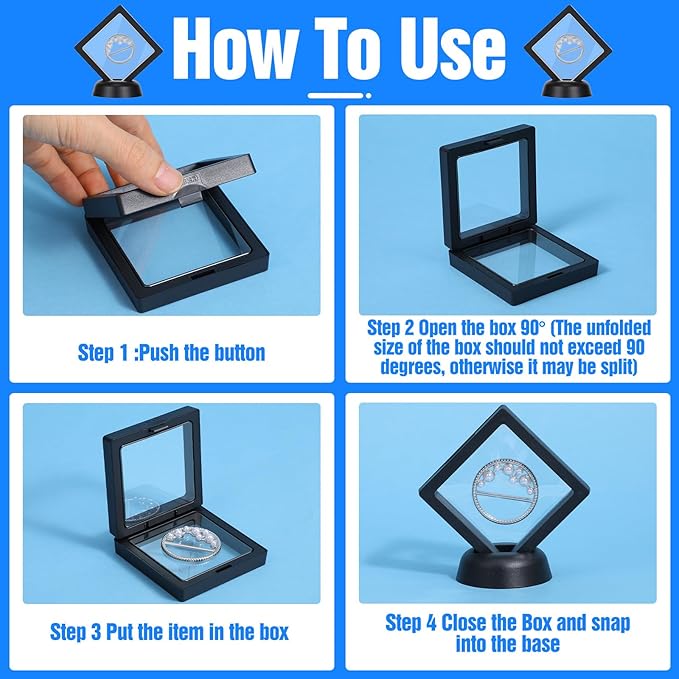 How To Use

Step 1 :Push the button

Step 2 Open the box 90° (The unfolded size of the box should not exceed 90 degrees, otherwise it may be split)

Step 3 Put the item in the box

Step 4 Close the Box and snap into the base