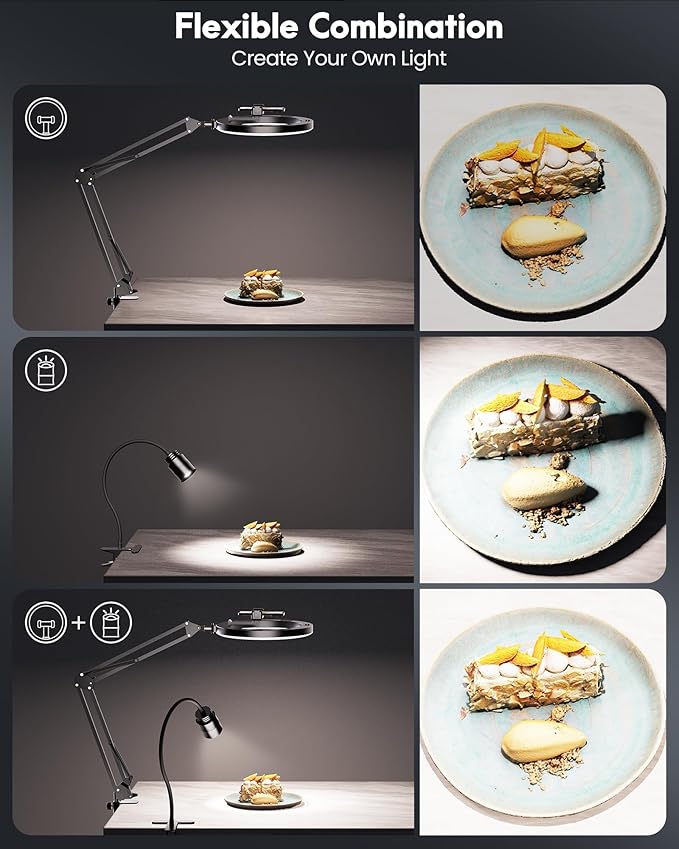 Flexible Combination
Create Your Own Light

+