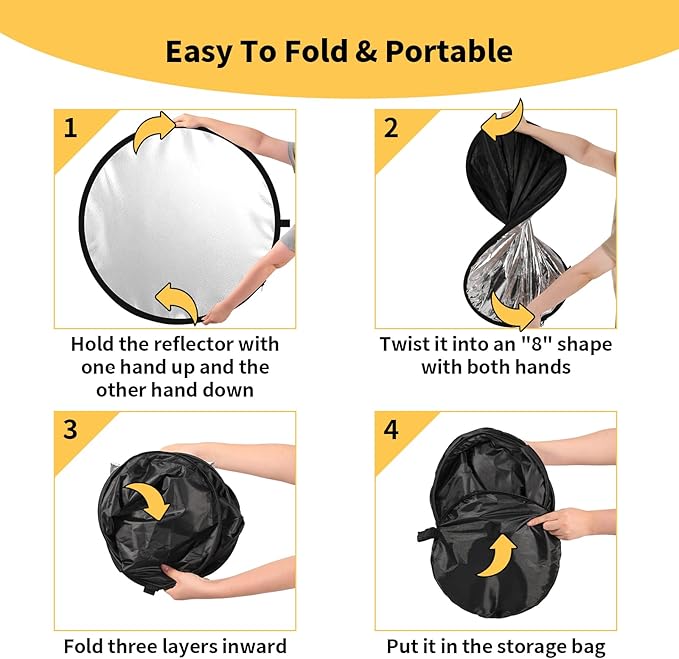 Easy To Fold & Portable

1

Hold the reflector with one hand up and the other hand down

2

Twist it into an "8" shape with both hands

3

Fold three layers inward

4

Put it in the storage bag