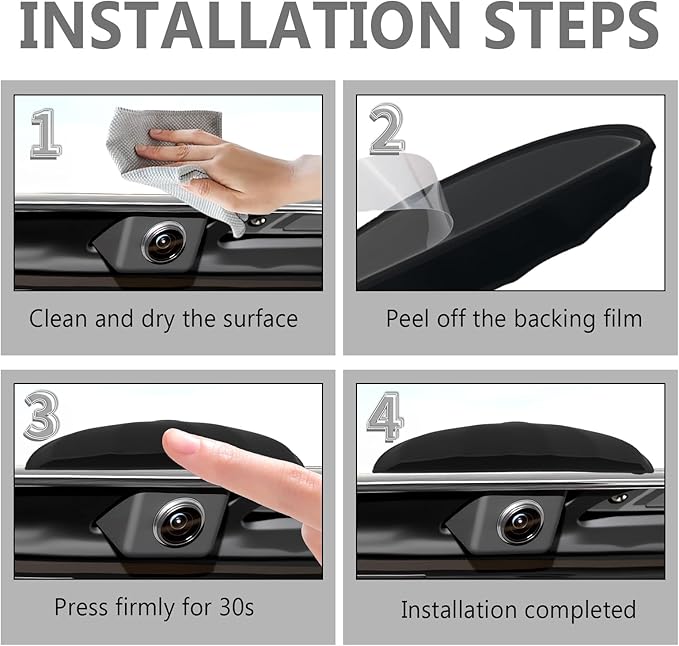 INSTALLATION STEPS

1

Clean and dry the surface

2

Peel off the backing film

3

Press firmly for 30s

4

Installation completed