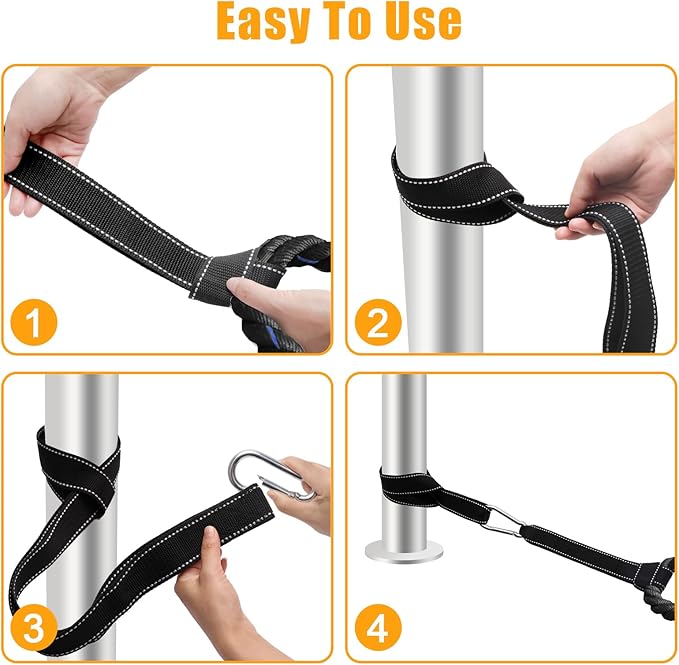 Easy To Use

1

2

3

4