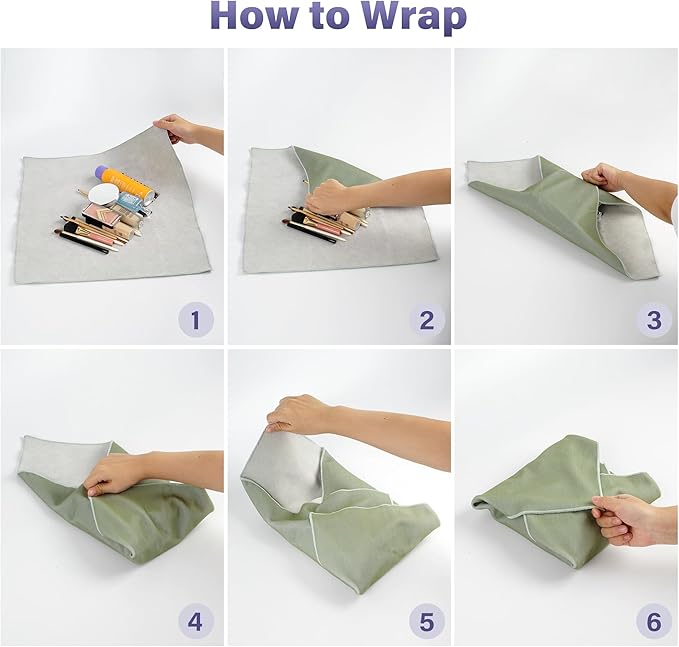 How to Wrap

1

2

3

4

5

6