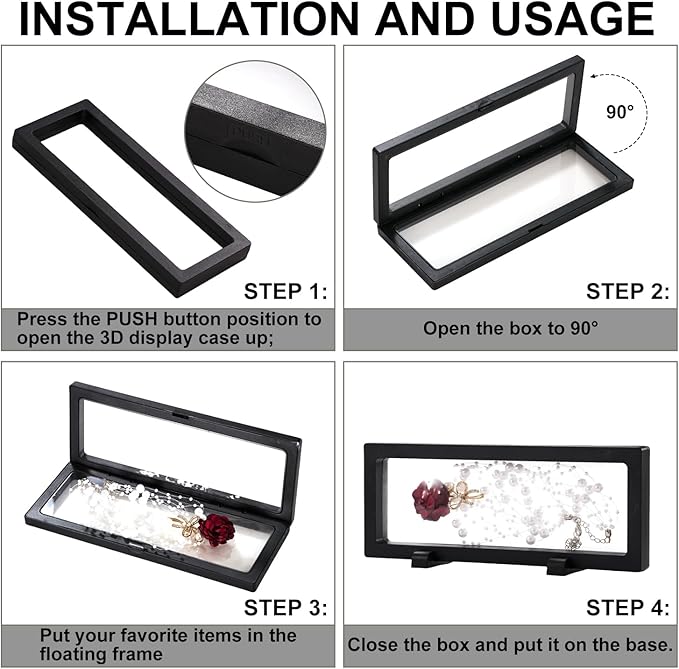 INSTALLATION AND USAGE

PUSH

STEP 1:

Press the PUSH button position to open the 3D display case up;

90°

STEP 2:

Open the box to 90°

STEP 3:

Put your favorite items in the floating frame

STEP 4:

Close the box and put it on the base.