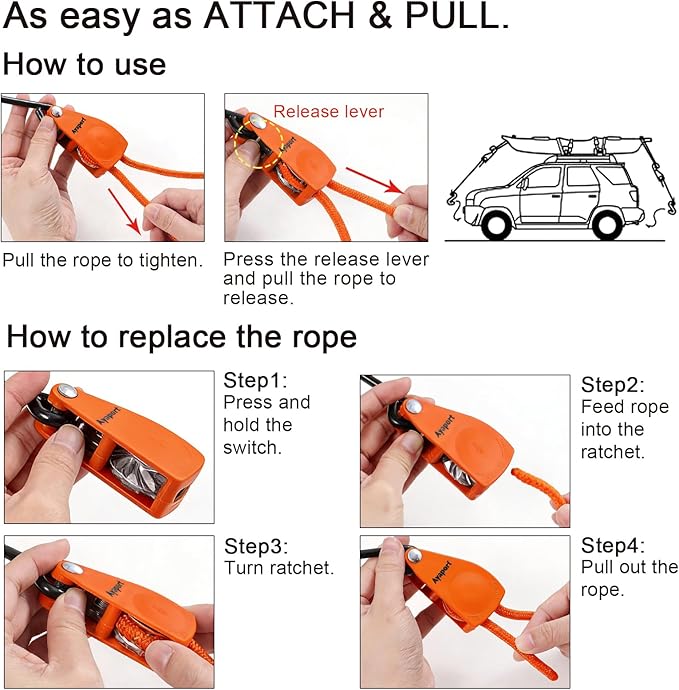 As easy as ATTACH & PULL.

How to use

Ayaport

Release lever

Ayaport

Pull the rope to tighten.

Press the release lever and pull the rope to release.

How to replace the rope

Ayaport

Step1:
Press and hold the switch.

Ayaport

Step2:
Feed rope into the ratchet.

Step3:
Turn ratchet.

Ayaport

Step4:
Pull out the rope.