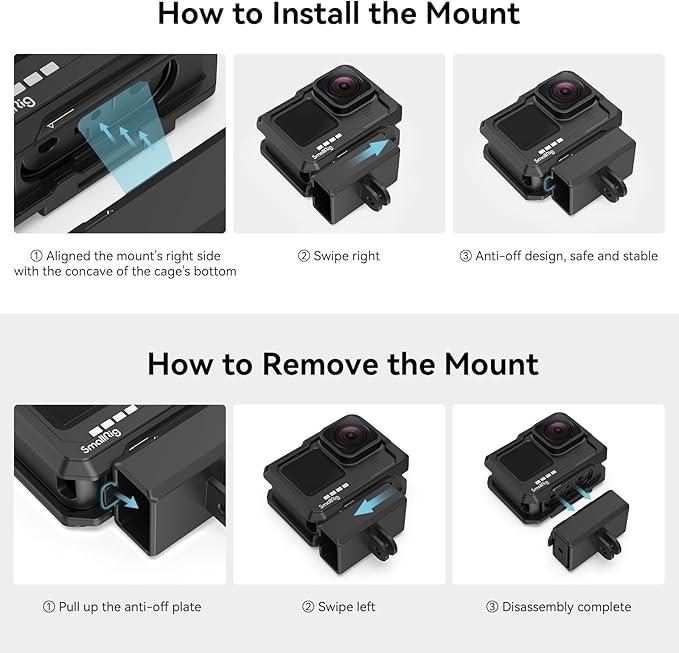 How to Install the Mount

SmallRig

SmallRig

SmallRig

① Aligned the mount's right side with the concave of the cage's bottom

② Swipe right

③ Anti-off design, safe and stable

How to Remove the Mount

SmallRig

SmallRig

SmallRig

① Pull up the anti-off plate

② Swipe left

③ Disassembly complete