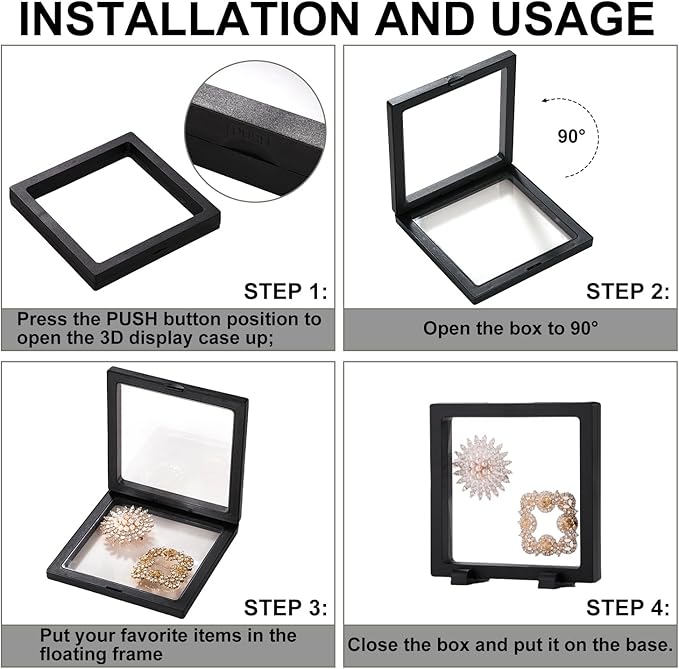 INSTALLATION AND USAGE

PUSH

STEP 1:

Press the PUSH button position to open the 3D display case up;

90°

STEP 2:

Open the box to 90°

STEP 3:

Put your favorite items in the floating frame

STEP 4:

Close the box and put it on the base.