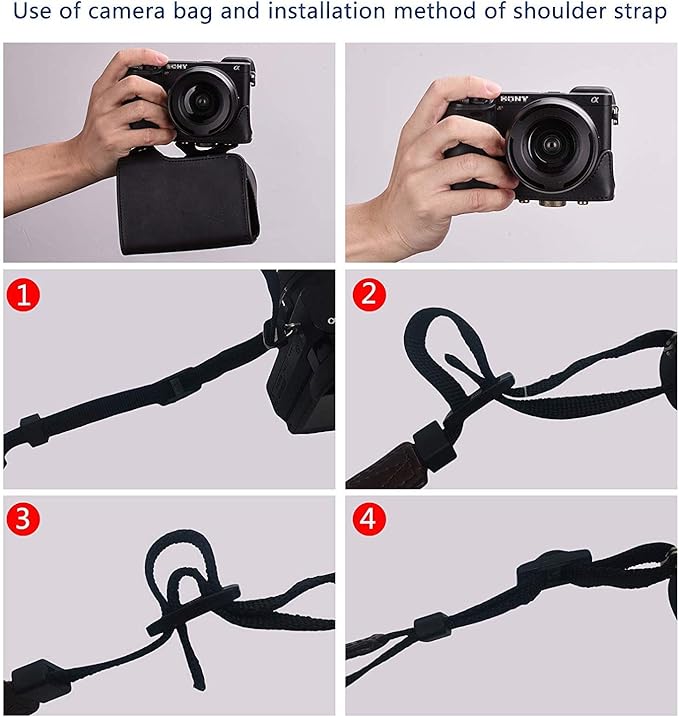 Use of camera bag and installation method of shoulder strap

SONY α

SONY α

1

2

3

4