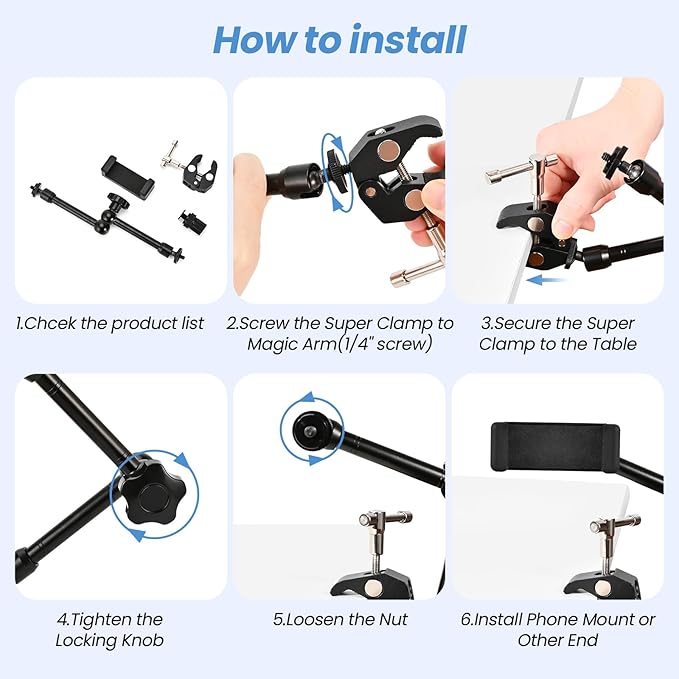 How to install

1.Chcek the product list

2.Screw the Super Clamp to Magic Arm(1/4" screw)

3.Secure the Super Clamp to the Table

4.Tighten the Locking Knob

5.Loosen the Nut

6.Install Phone Mount or Other End