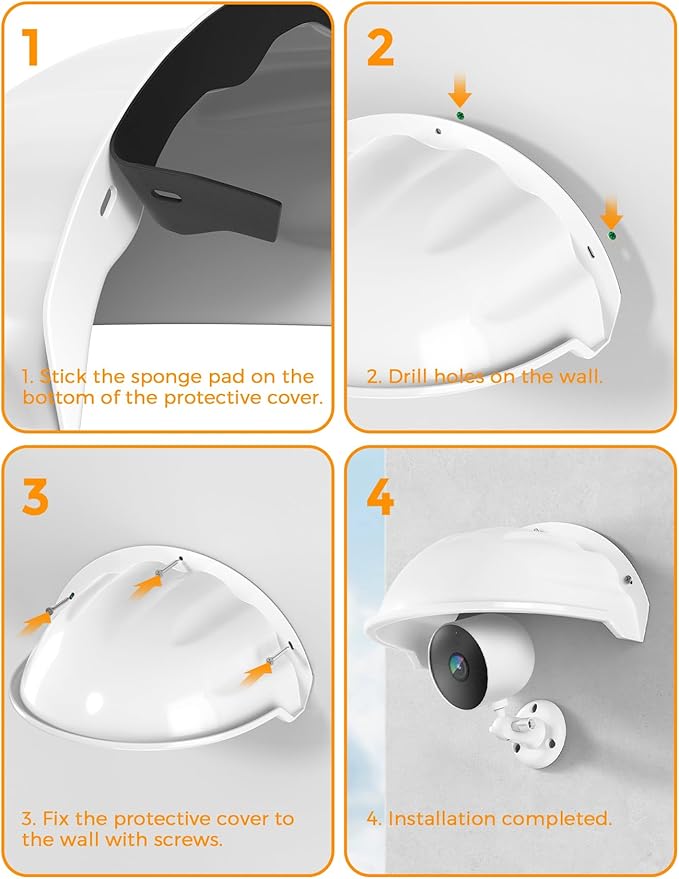 1

1. Stick the sponge pad on the bottom of the protective cover.

2

2. Drill holes on the wall.

3

3. Fix the protective cover to the wall with screws.

4

4. Installation completed.