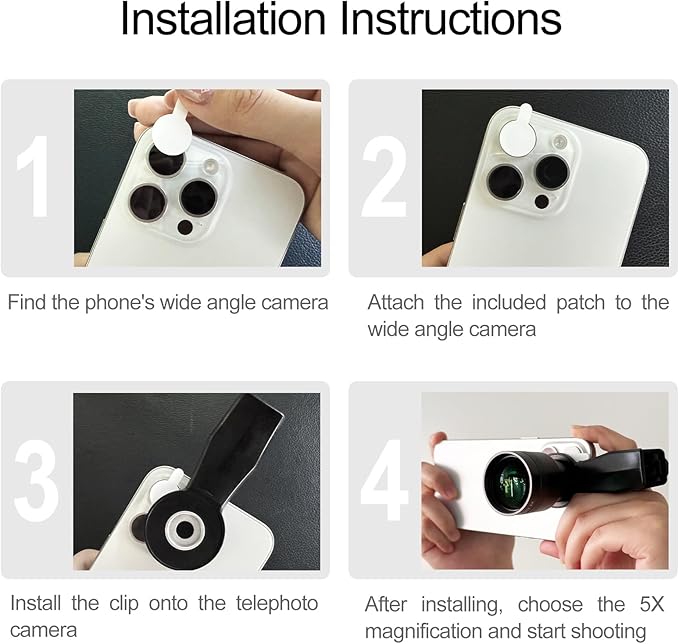 Installation Instructions

1

Find the phone's wide angle camera

2

Attach the included patch to the wide angle camera

3

Install the clip onto the telephoto camera

4

After installing, choose the 5X magnification and start shooting