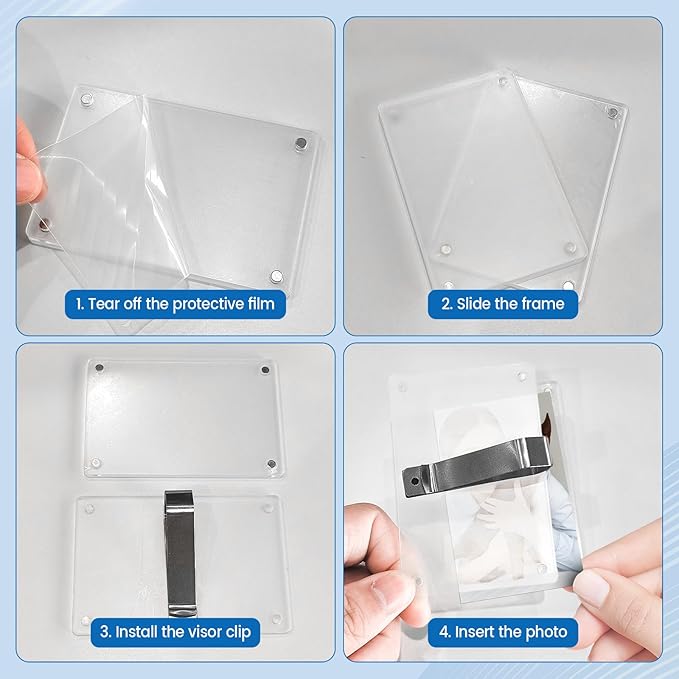 1. Tear off the protective film

2. Slide the frame

3. Install the visor clip

4. Insert the photo