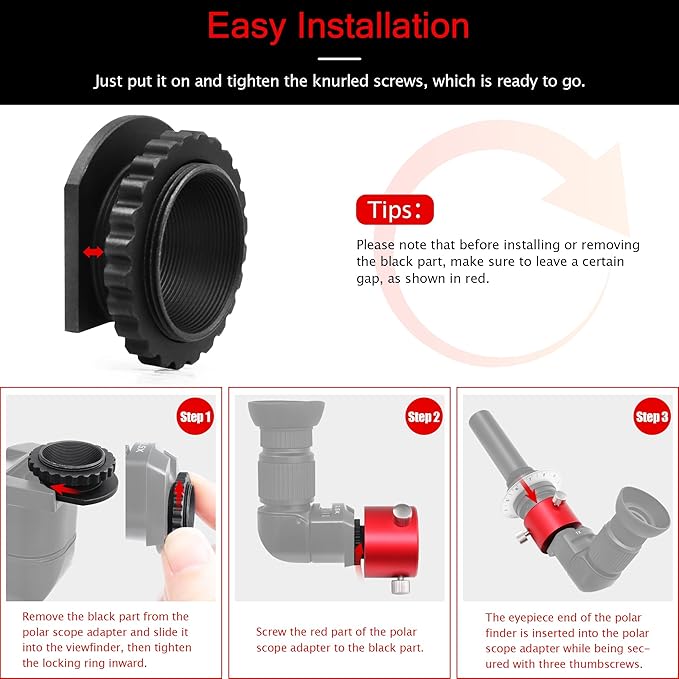 Easy Installation

Just put it on and tighten the knurled screws, which is ready to go.

Tips:

Please note that before installing or removing the black part, make sure to leave a certain gap, as shown in red.

Step 1

Remove the black part from the polar scope adapter and slide it into the viewfinder, then tighten the locking ring inward.

Step 2

Screw the red part of the polar scope adapter to the black part.

Step 3

The eyepiece end of the polar finder is inserted into the polar scope adapter while being secured with three thumbscrews.