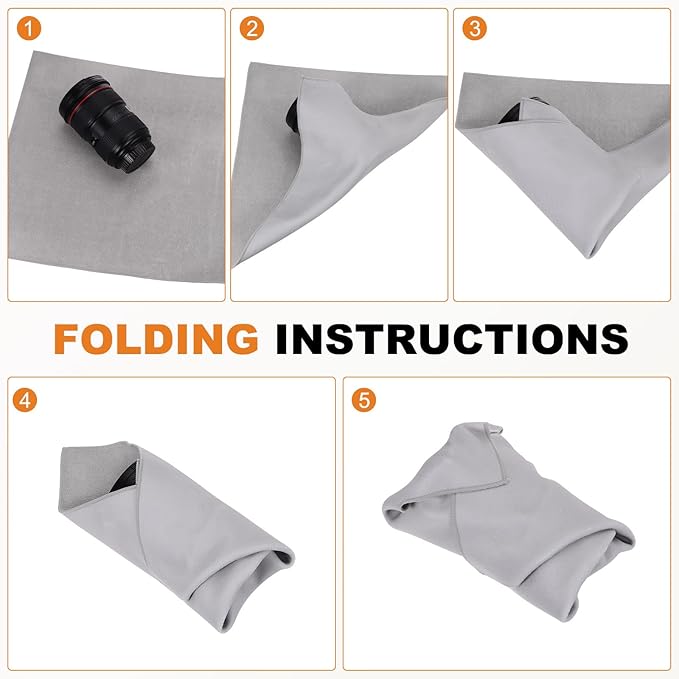 1

2

3

FOLDING INSTRUCTIONS

4

5