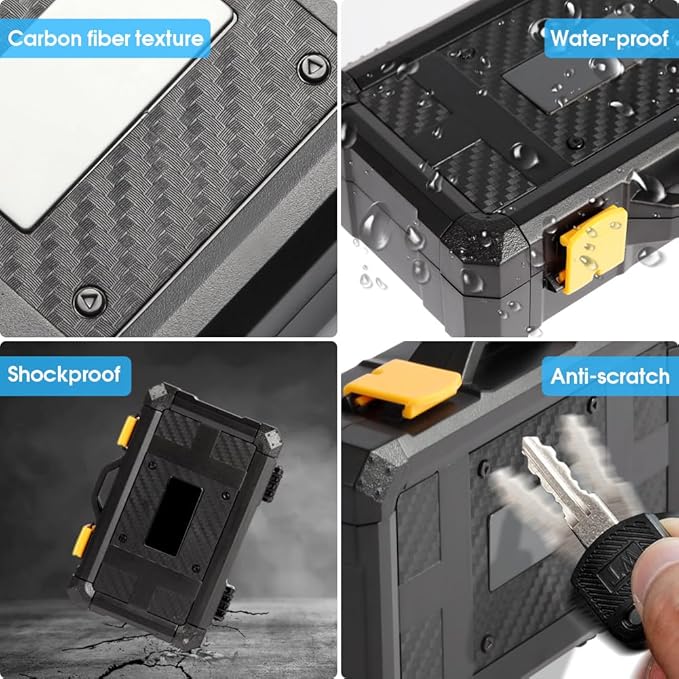 Carbon fiber texture

Water-proof

Shockproof

Anti-scratch