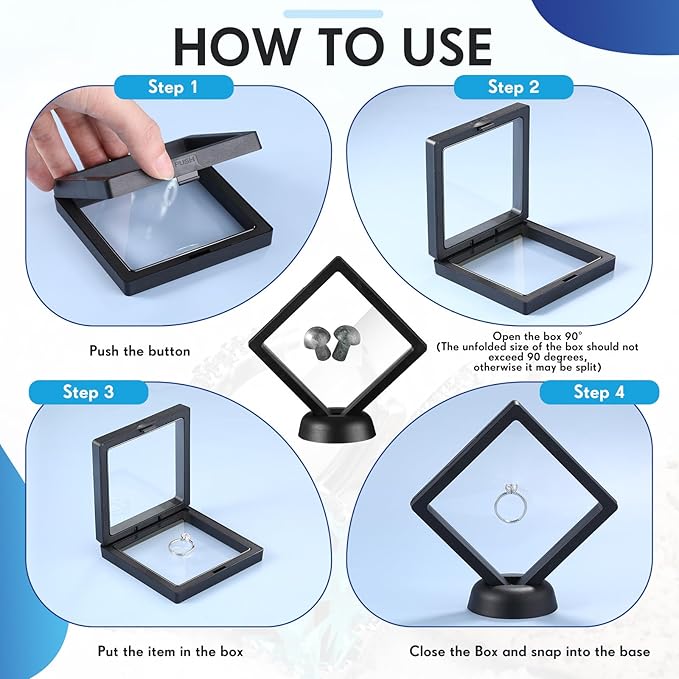 HOW TO USE

Step 1

PUSH

Push the button

Step 2

Open the box 90°
(The unfolded size of the box should not exceed 90 degrees, otherwise it may be split)

Step 3

Put the item in the box

Step 4

Close the Box and snap into the base