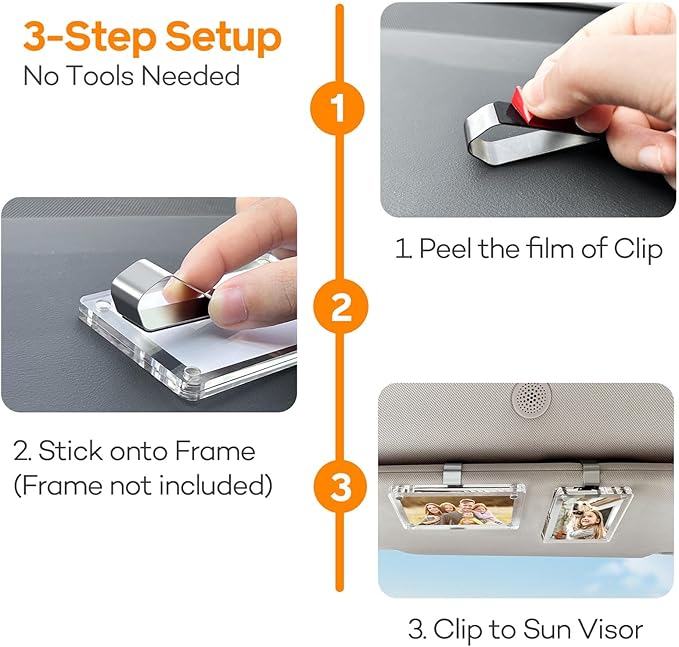 3-Step Setup
No Tools Needed

1

1. Peel the film of Clip

2

2. Stick onto Frame
(Frame not included)

3

3. Clip to Sun Visor