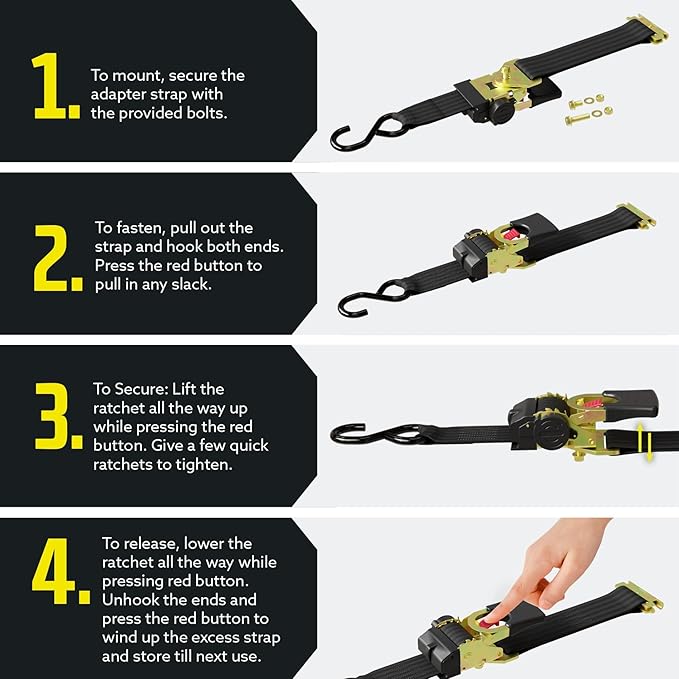 1. To mount, secure the adapter strap with the provided bolts.

2. To fasten, pull out the strap and hook both ends. Press the red button to pull in any slack.

3. To Secure: Lift the ratchet all the way up while pressing the red button. Give a few quick ratchets to tighten.

4. To release, lower the ratchet all the way while pressing red button. Unhook the ends and press the red button to wind up the excess strap and store till next use.