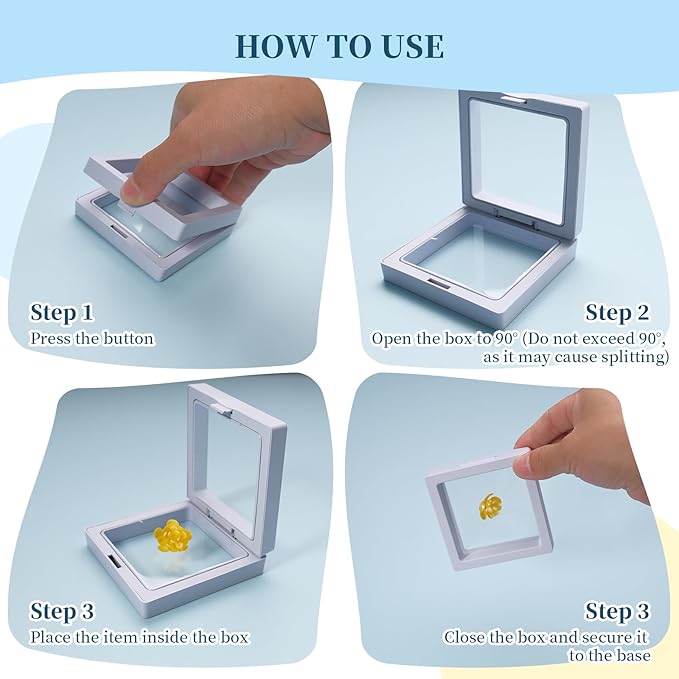 HOW TO USE

Step 1
Press the button

Step 2
Open the box to 90° (Do not exceed 90°, as it may cause splitting)

Step 3
Place the item inside the box

Step 3
Close the box and secure it to the base