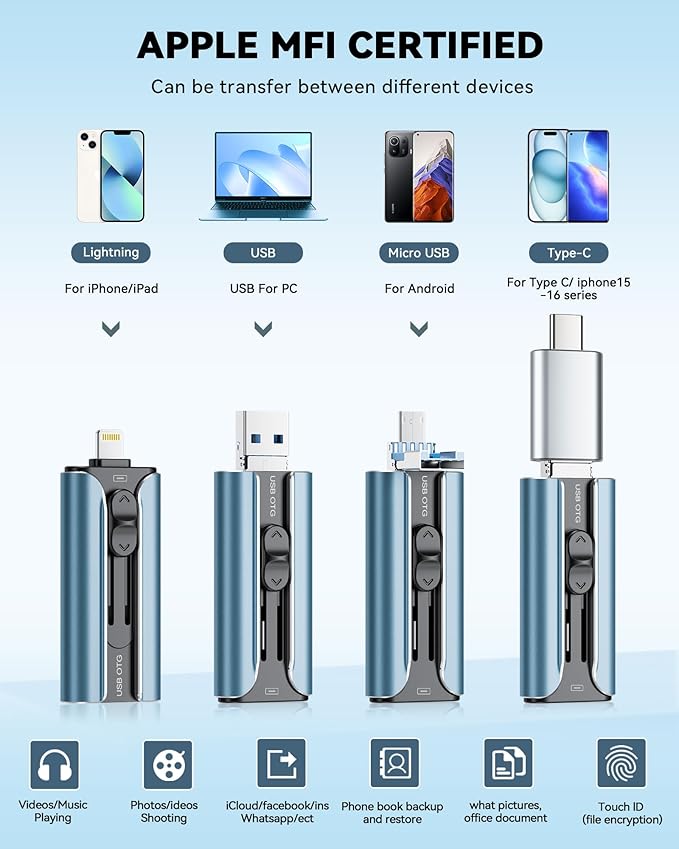 APPLE MFI CERTIFIED

Can be transfer between different devices

Lightning

For iPhone/iPad

USB

USB For PC

Micro USB

For Android

Type-C

For Type C/ iphone15 -16 series

USB OTG

USB OTG

USB OTG

USB OTG

Videos/Music Playing

Photos/ideos Shooting

iCloud/facebook/ins Whatsapp/ect

Phone book backup and restore

what pictures, office document

Touch ID (file encryption)