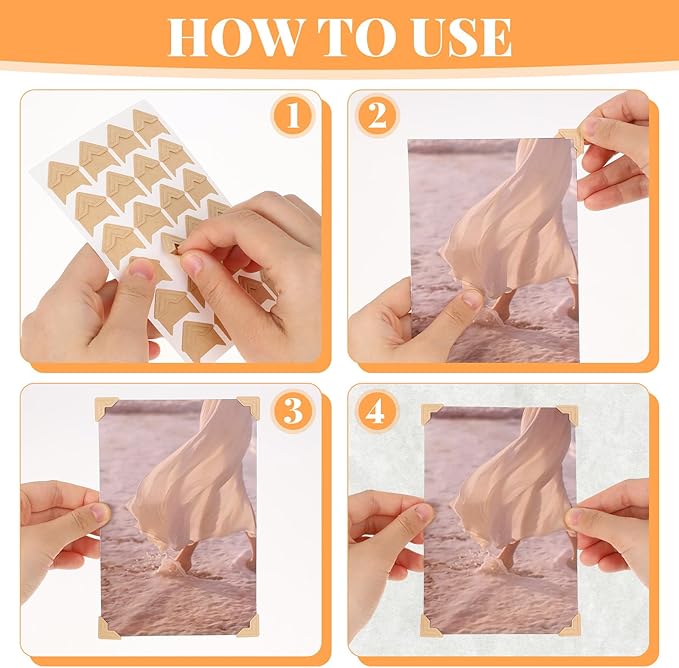 HOW TO USE

1

2

3

4