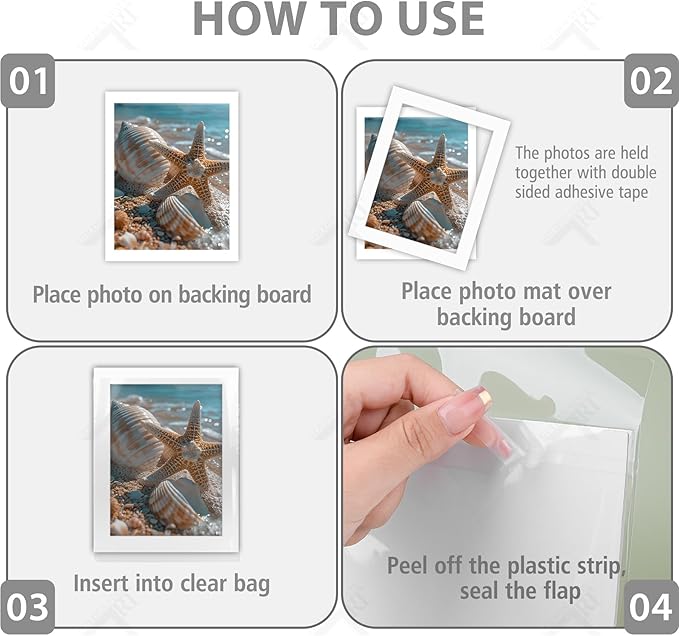 HOW TO USE

01

Place photo on backing board

02

The photos are held together with double sided adhesive tape

Place photo mat over backing board

03

Insert into clear bag

Peel off the plastic strip, seal the flap

04