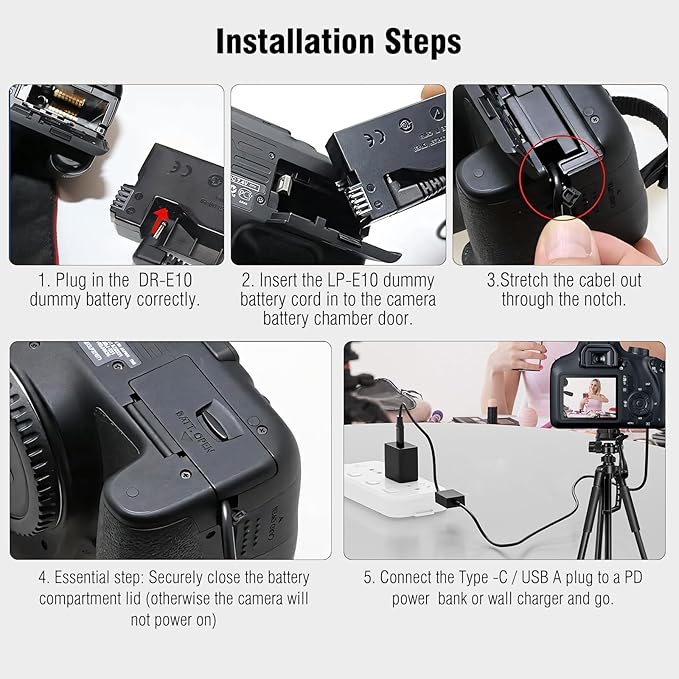 Installation Steps

1. Plug in the DR-E10 dummy battery correctly.

2. Insert the LP-E10 dummy battery cord in to the camera battery chamber door.

3.Stretch the cabel out through the notch.

BATT. OPEN

4. Essential step: Securely close the battery compartment lid (otherwise the camera will not power on)

5. Connect the Type -C / USB A plug to a PD power bank or wall charger and go.