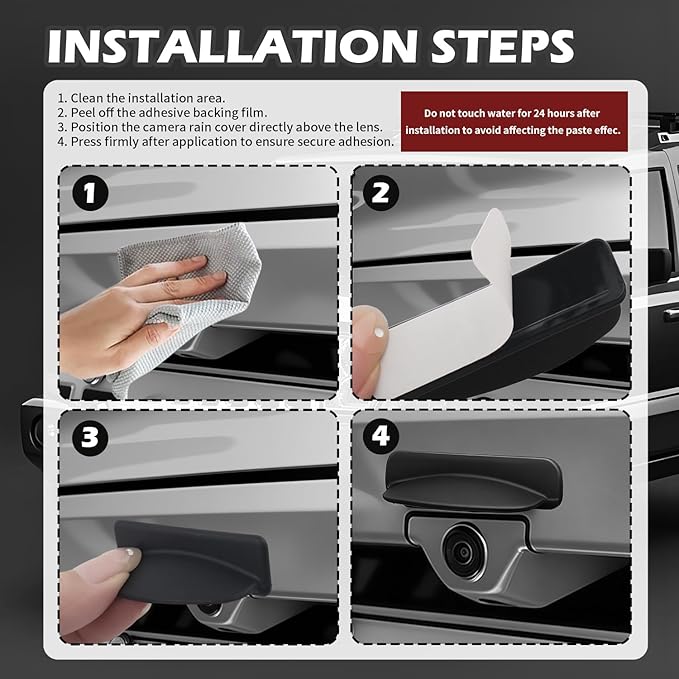 INSTALLATION STEPS

1. Clean the installation area.
2. Peel off the adhesive backing film.
3. Position the camera rain cover directly above the lens.
4. Press firmly after application to ensure secure adhesion.

Do not touch water for 24 hours after installation to avoid affecting the paste effec.

1

2

3

4