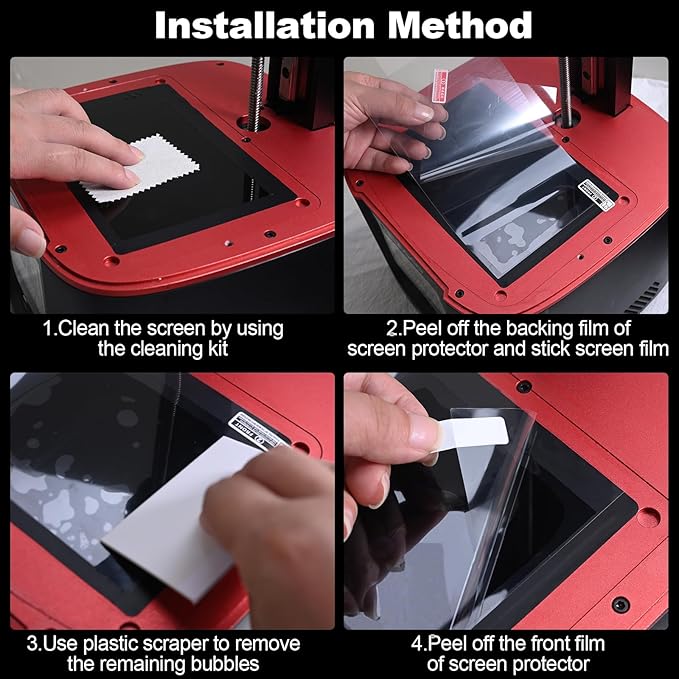 Installation Method

1.Clean the screen by using the cleaning kit

2.Peel off the backing film of screen protector and stick screen film

3.Use plastic scraper to remove the remaining bubbles

4.Peel off the front film of screen protector