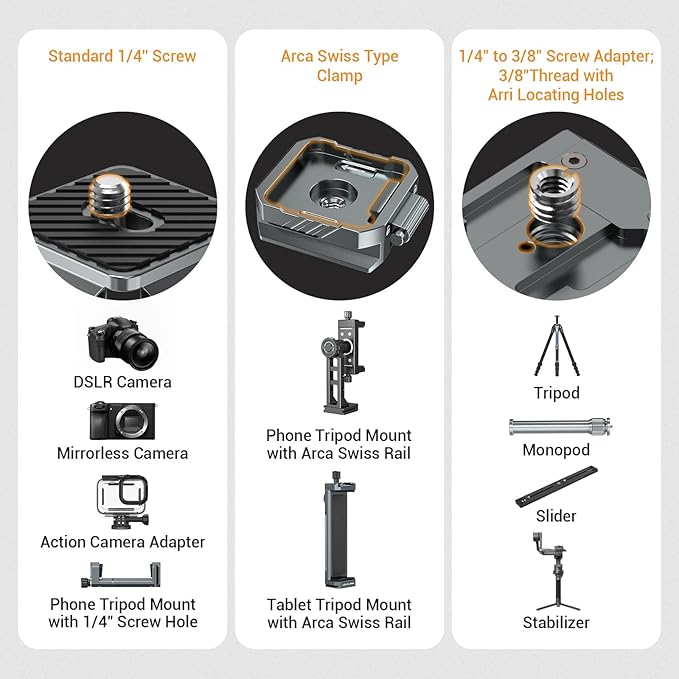 Standard 1/4" Screw

DSLR Camera

Mirrorless Camera

Action Camera Adapter

Phone Tripod Mount with 1/4" Screw Hole

Arca Swiss Type Clamp

Phone Tripod Mount with Arca Swiss Rail

Tablet Tripod Mount with Arca Swiss Rail

1/4" to 3/8" Screw Adapter; 3/8"Thread with Arri Locating Holes

Tripod

Monopod

Slider

Stabilizer