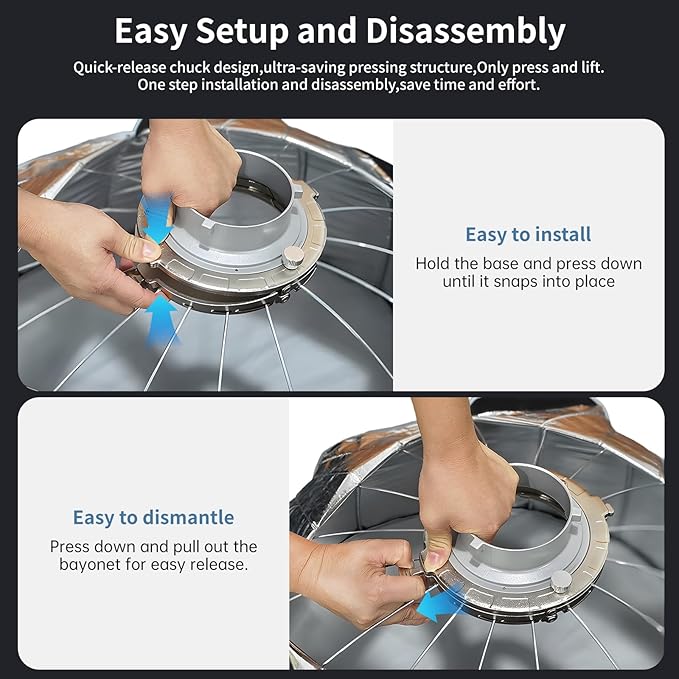 Easy Setup and Disassembly

Quick-release chuck design,ultra-saving pressing structure,Only press and lift. One step installation and disassembly,save time and effort.

Easy to install

Hold the base and press down until it snaps into place

Easy to dismantle

Press down and pull out the bayonet for easy release.