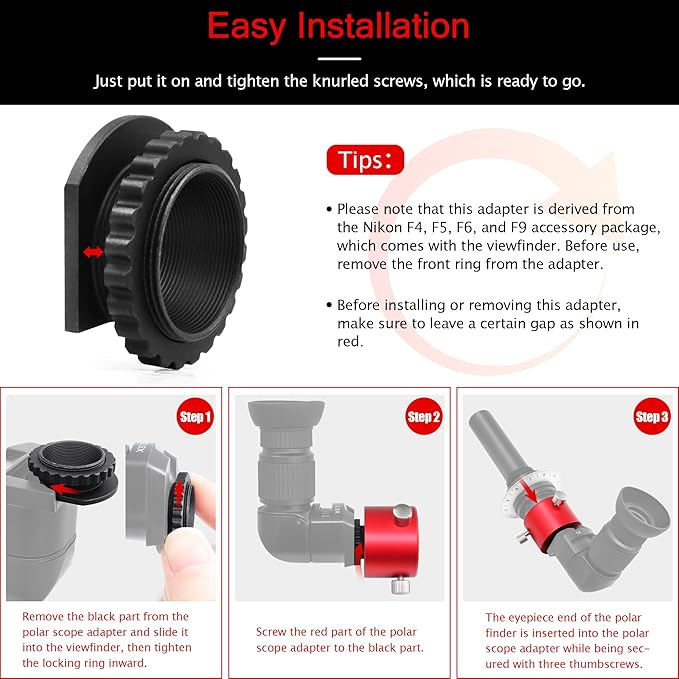 Easy Installation

Just put it on and tighten the knurled screws, which is ready to go.

Tips:

• Please note that this adapter is derived from the Nikon F4, F5, F6, and F9 accessory package, which comes with the viewfinder. Before use, remove the front ring from the adapter.

• Before installing or removing this adapter, make sure to leave a certain gap as shown in red.

Step 1

Remove the black part from the polar scope adapter and slide it into the viewfinder, then tighten the locking ring inward.

Step 2

Screw the red part of the polar scope adapter to the black part.

Step 3

The eyepiece end of the polar finder is inserted into the polar scope adapter while being secured with three thumbscrews.