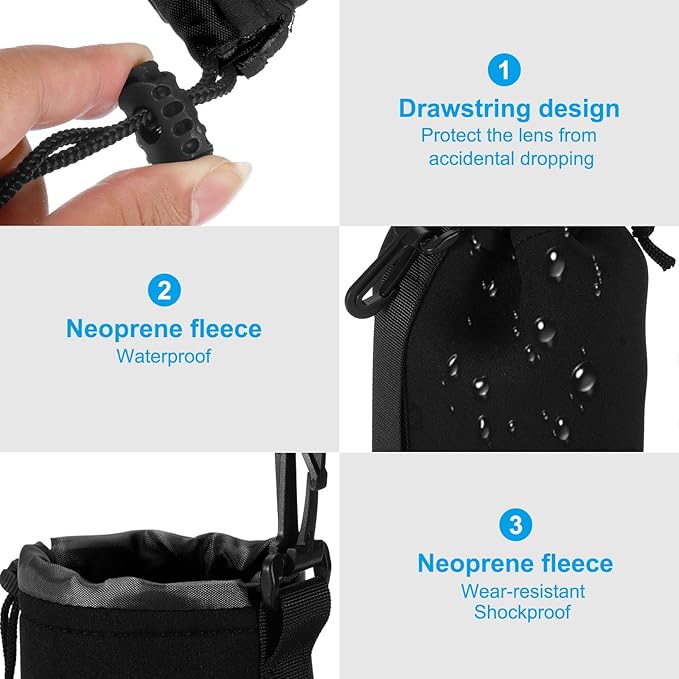 1
Drawstring design
Protect the lens from accidental dropping

2
Neoprene fleece
Waterproof

3
Neoprene fleece
Wear-resistant
Shockproof