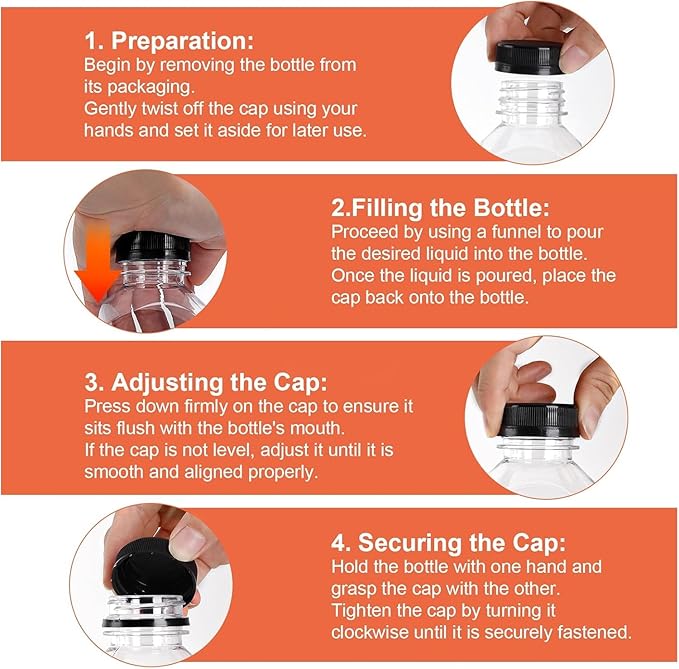 1. Preparation:
Begin by removing the bottle from its packaging.
Gently twist off the cap using your hands and set it aside for later use.

2.Filling the Bottle:
Proceed by using a funnel to pour the desired liquid into the bottle.
Once the liquid is poured, place the cap back onto the bottle.

3. Adjusting the Cap:
Press down firmly on the cap to ensure it sits flush with the bottle's mouth.
If the cap is not level, adjust it until it is smooth and aligned properly.

4. Securing the Cap:
Hold the bottle with one hand and grasp the cap with the other.
Tighten the cap by turning it clockwise until it is securely fastened.