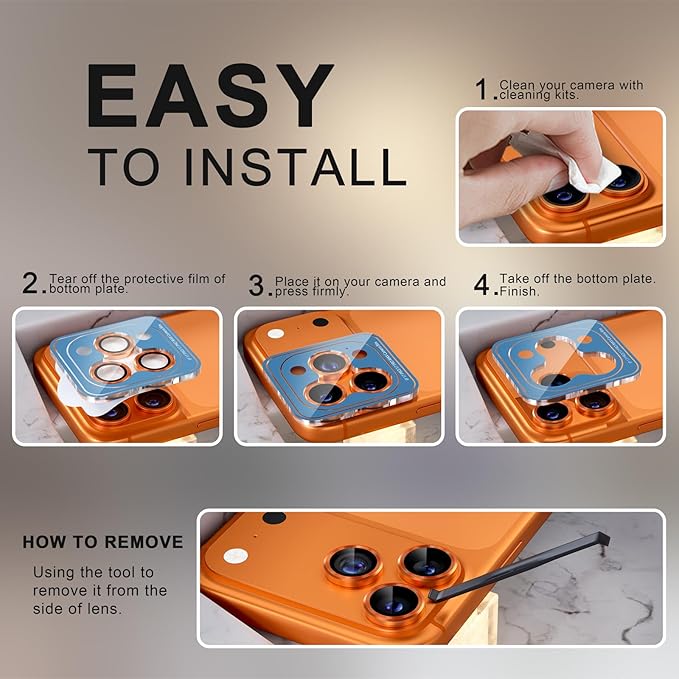 EASY
TO INSTALL

1. Clean your camera with cleaning kits.

2. Tear off the protective film of bottom plate.

3. Place it on your camera and press firmly.

4. Take off the bottom plate. Finish.

HOW TO REMOVE

Using the tool to remove it from the side of lens.