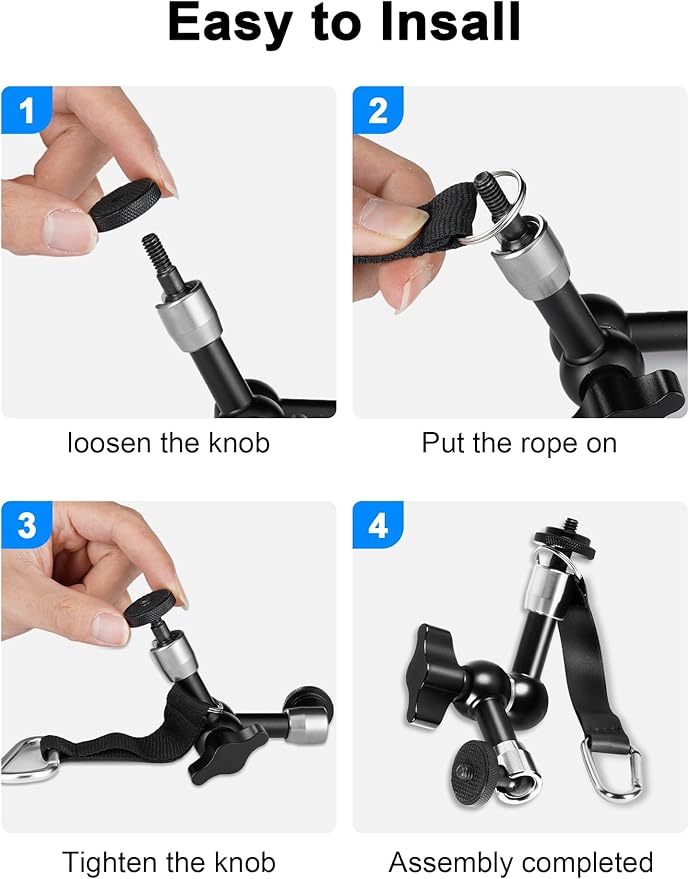 Easy to Insall

1

loosen the knob

2

Put the rope on

3

Tighten the knob

4

Assembly completed