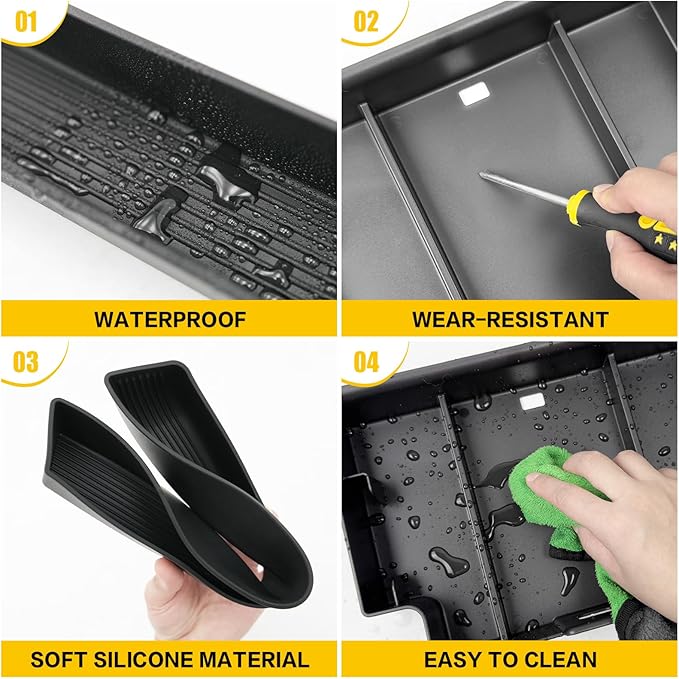 01

WATERPROOF

02

WEAR-RESISTANT

03

SOFT SILICONE MATERIAL

04

EASY TO CLEAN