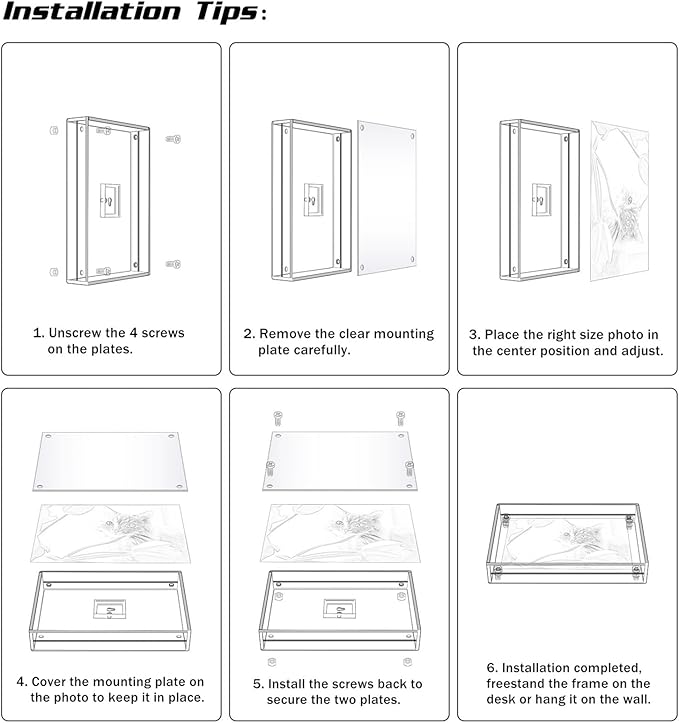 Installation Tips:

1. Unscrew the 4 screws on the plates.

2. Remove the clear mounting plate carefully.

3. Place the right size photo in the center position and adjust.

4. Cover the mounting plate on the photo to keep it in place.

5. Install the screws back to secure the two plates.

6. Installation completed, freestand the frame on the desk or hang it on the wall.