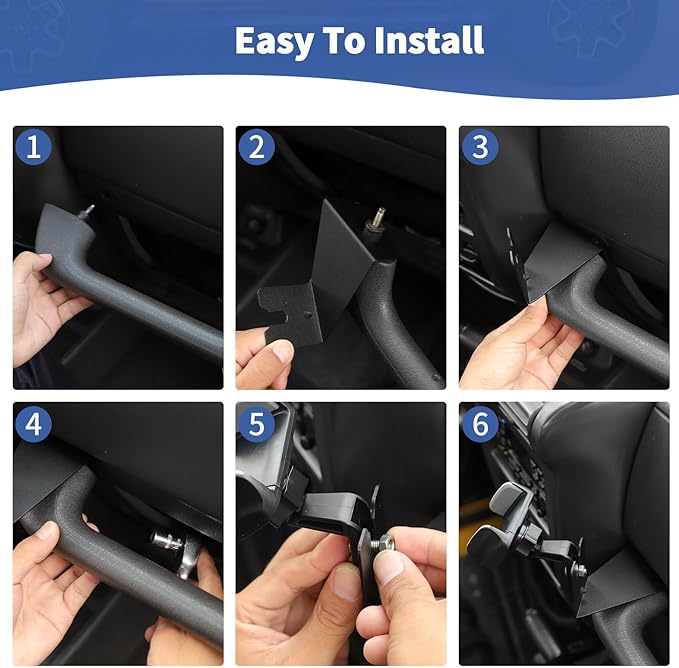 Easy To Install

1

2

3

4

5

6