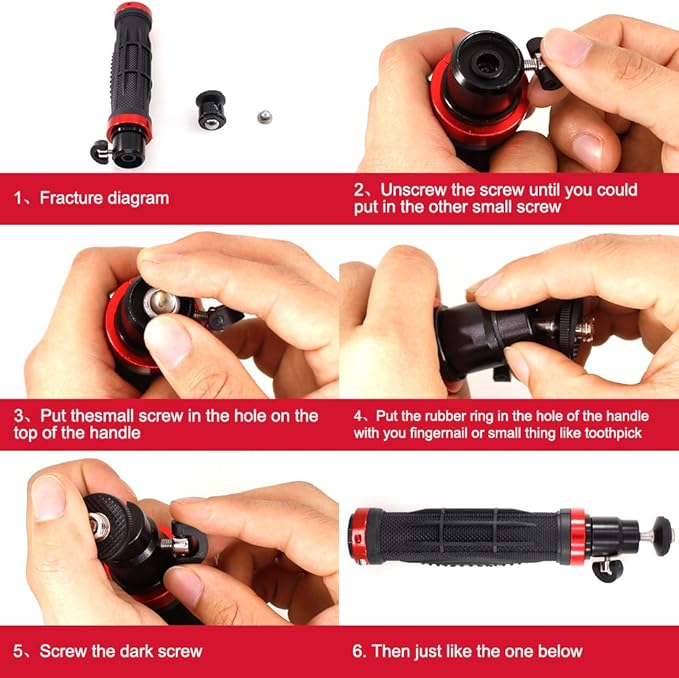 1、Fracture diagram

2、Unscrew the screw until you could put in the other small screw

3、Put thesmall screw in the hole on the top of the handle

4、Put the rubber ring in the hole of the handle with you fingernail or small thing like toothpick

5、Screw the dark screw

6. Then just like the one below