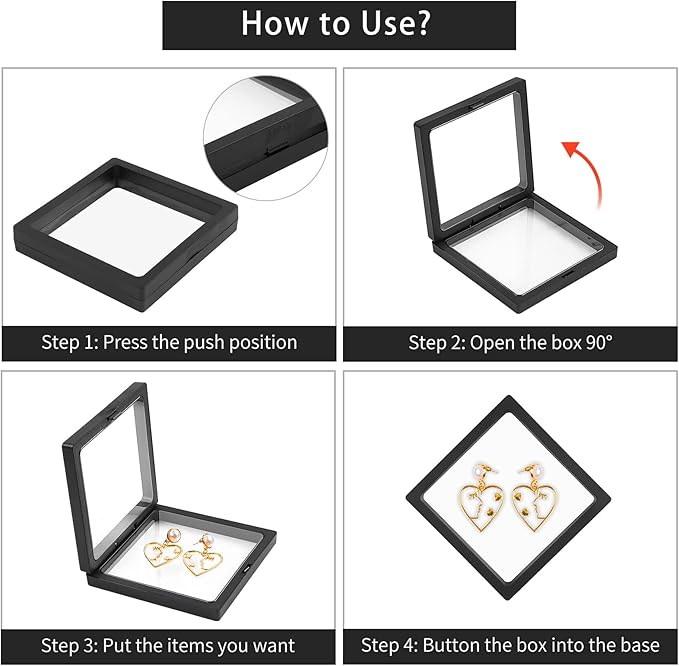 How to Use?

Step 1: Press the push position

Step 2: Open the box 90°

Step 3: Put the items you want

Step 4: Button the box into the base