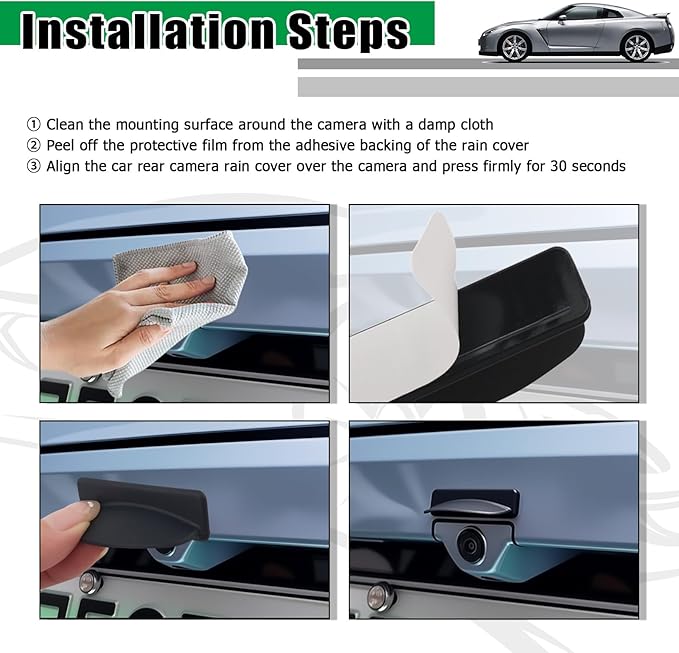 Installation Steps

① Clean the mounting surface around the camera with a damp cloth
② Peel off the protective film from the adhesive backing of the rain cover
③ Align the car rear camera rain cover over the camera and press firmly for 30 seconds