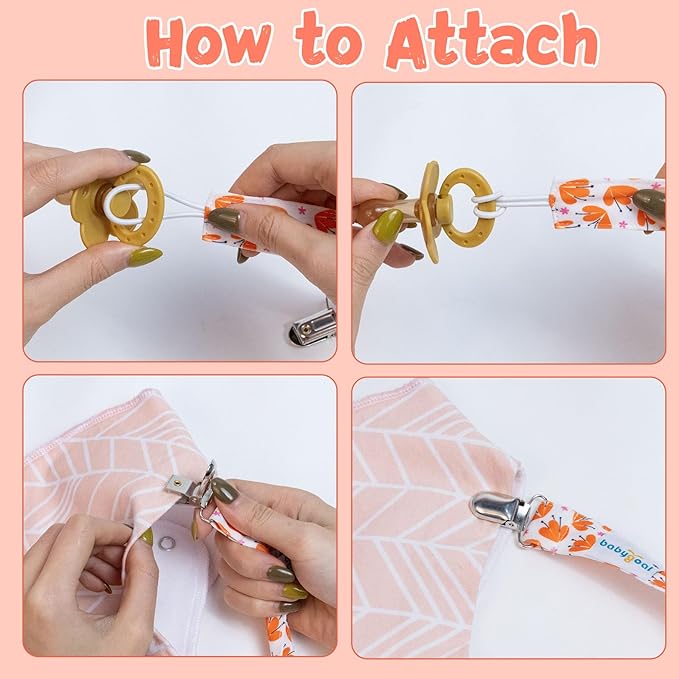 How to Attach

babygoal